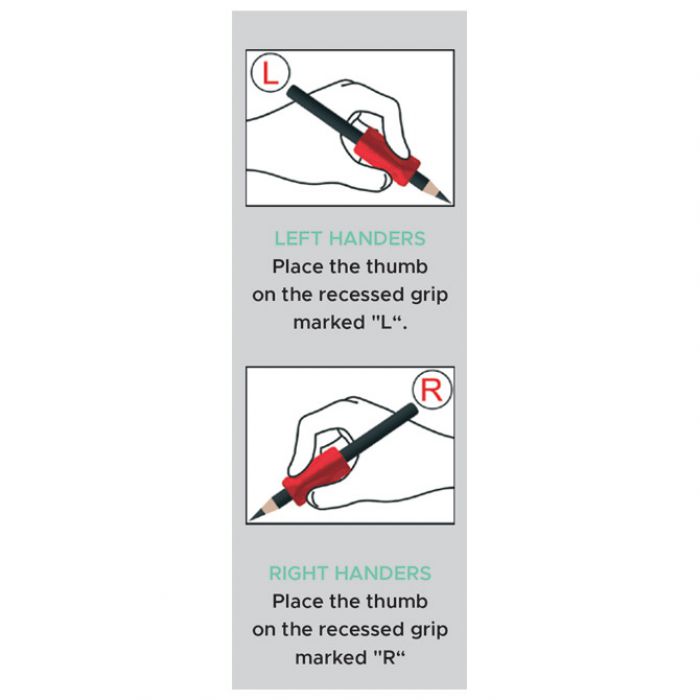 L

LEFT HANDERS
Place the thumb on the recessed grip marked "L“.

R

RIGHT HANDERS
Place the thumb on the recessed grip marked "R“